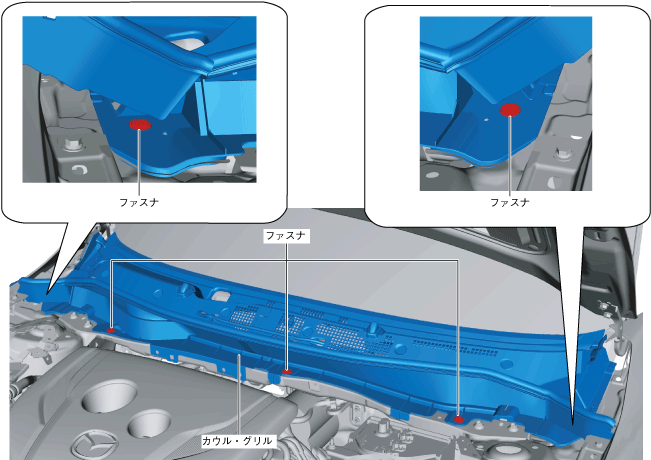 ファスナ

ファスナ

ファスナ

カウル・グリル