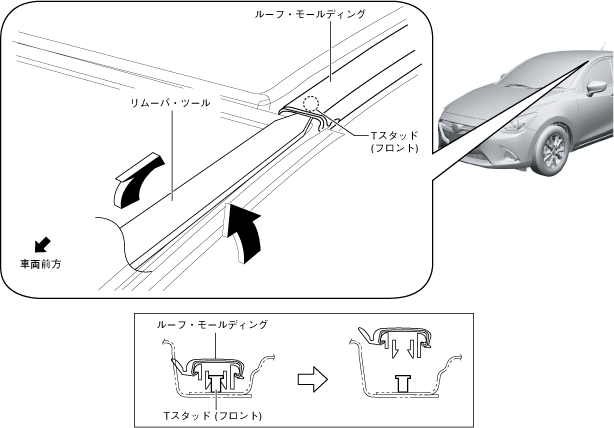 ルーフ・モールディング

リムーバ・ツール

Tスタッド
(フロント)

車両前方

ルーフ・モールディング

Tスタッド (フロント)