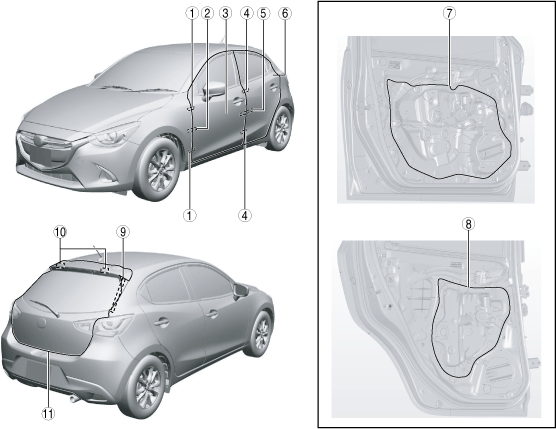 1
2
3
4
5
6
1
4
10
9
11
7
8