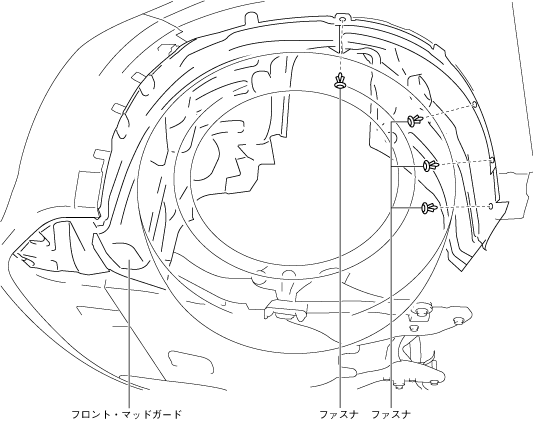 フロント・マッドガード
ファスナ
ファスナ