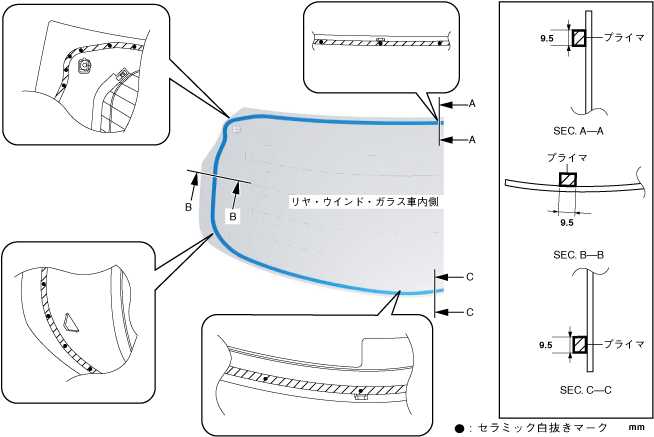 A
A
B
B
リヤ・ウインド・ガラス車内側
C
C
9.5
プライマ
SEC. A—A
プライマ
9.5
SEC. B—B
9.5
プライマ
SEC. C—C
●：セラミック白抜きマーク
mm