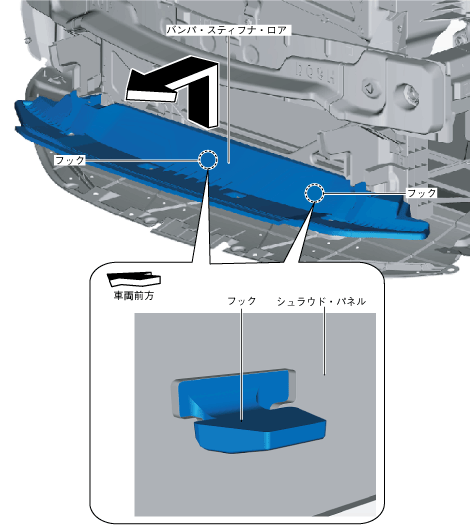 バンパ・スティフナ・ロア

フック

フック

車両前方

フック

シュラウド・パネル