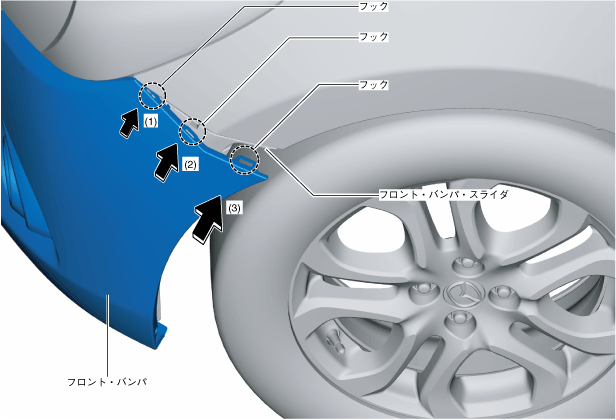 フック
フック
フック
(1)
(2)
(3)
フロント・バンパ・スライダ
フロント・バンパ