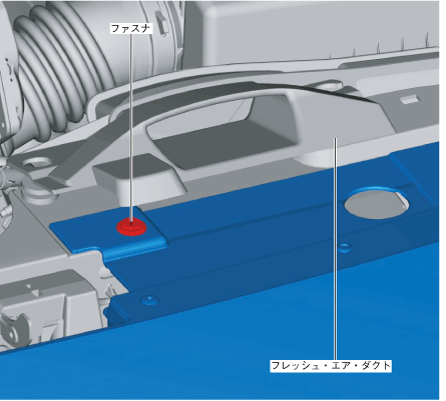 ファスナ

フレッシュ・エア・ダクト