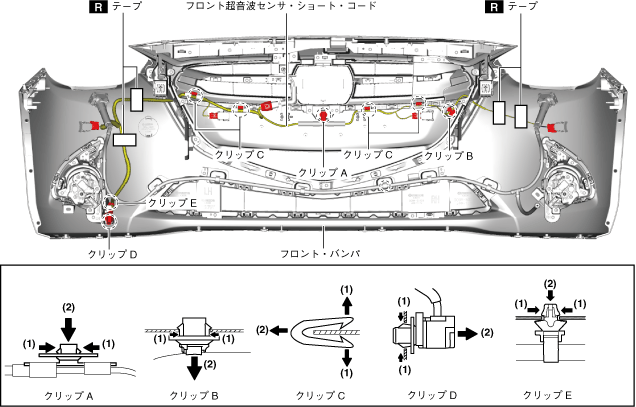 R テープ
フロント超音波センサ・ショート・コード
R テープ

クリップ C
クリップ C
クリップ B
クリップ A
クリップ E
クリップ D
フロント・バンパ

(2)
(1)
(1)
クリップ A

(1)
(1)
(2)
クリップ B

(1)
(2)
(1)
クリップ C

(1)
(2)
(1)
クリップ D

(2)
(1)
(1)
クリップ E