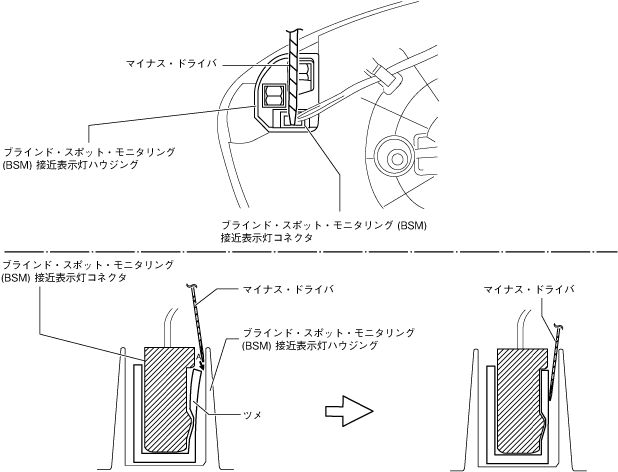 マイナス・ドライバ

ブラインド・スポット・モニタリング (BSM) 接近表示灯ハウジング

ブラインド・スポット・モニタリング (BSM) 接近表示灯コネクタ

ブラインド・スポット・モニタリング (BSM) 接近表示灯コネクタ

マイナス・ドライバ

ブラインド・スポット・モニタリング (BSM) 接近表示灯ハウジング

A

ツメ

マイナス・ドライバ