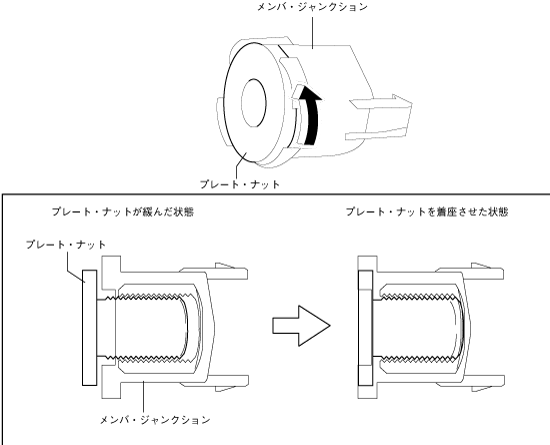 メンバ・ジャンクション

プレート・ナット

プレート・ナットが緩んだ状態

プレート・ナットを着座させた状態

プレート・ナット

メンバ・ジャンクション