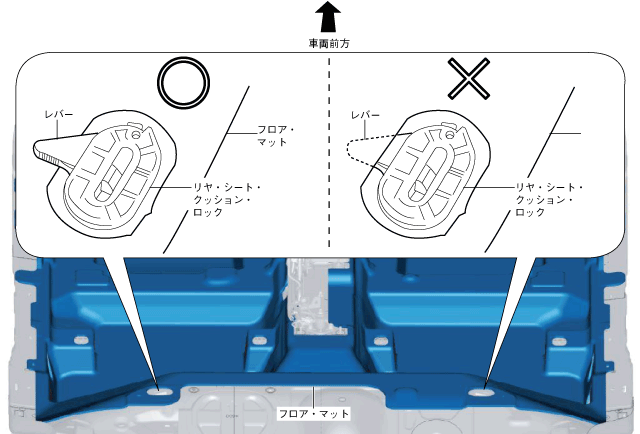 車両前方

レバー

フロア・マット

リヤ・シート・クッション・ロック

レバー

リヤ・シート・クッション・ロック

フロア・マット