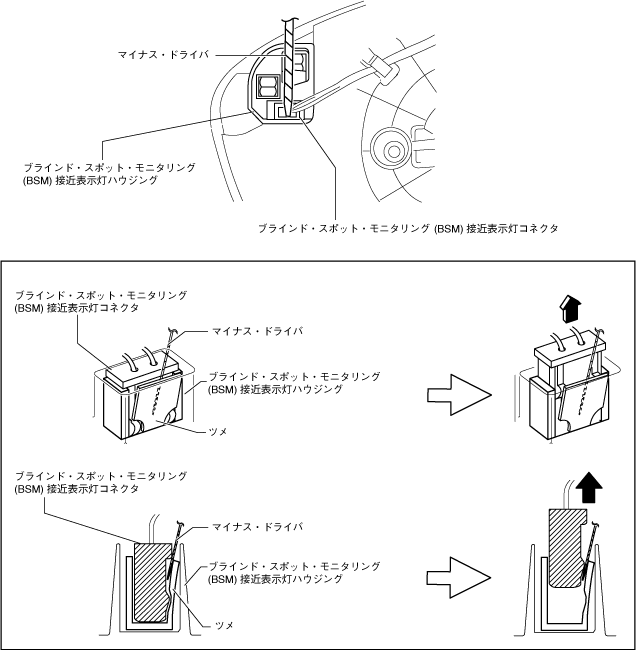 マイナス・ドライバ

ブラインド・スポット・モニタリング (BSM) 接近表示灯ハウジング

ブラインド・スポット・モニタリング (BSM) 接近表示灯コネクタ

ブラインド・スポット・モニタリング (BSM) 接近表示灯コネクタ

マイナス・ドライバ

ブラインド・スポット・モニタリング (BSM) 接近表示灯ハウジング

ツメ

ブラインド・スポット・モニタリング (BSM) 接近表示灯コネクタ

マイナス・ドライバ

ブラインド・スポット・モニタリング (BSM) 接近表示灯ハウジング

ツメ