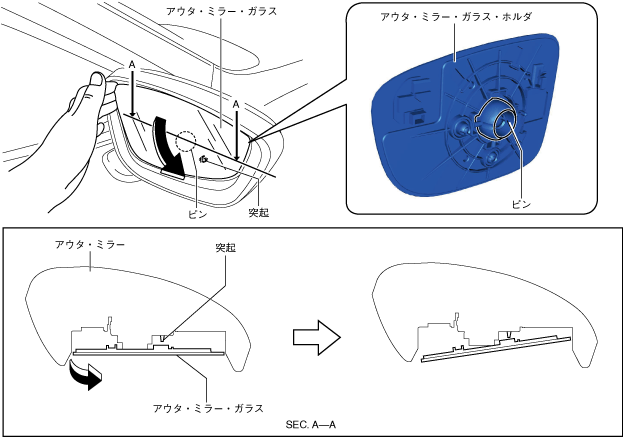 アウタ・ミラー・ガラス

A

A

ピン

突起

アウタ・ミラー・ガラス・ホルダ

ピン

アウタ・ミラー

突起

アウタ・ミラー・ガラス

SEC. A—A