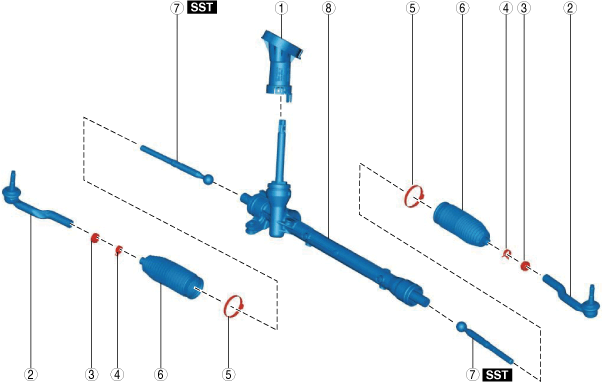 ⑦ SST
①
⑧
⑤
⑥
④
③
②
②
③
④
⑥
⑤
⑦ SST