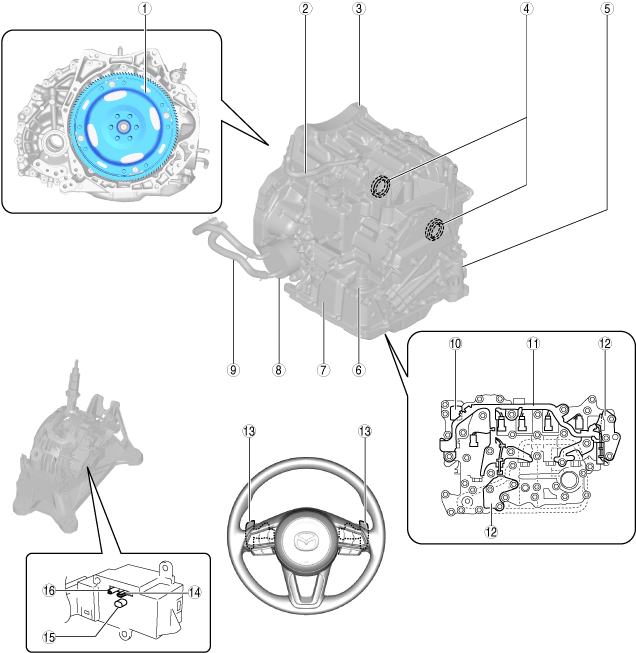 1
2
3
4
5
9
8
7
6
10
11
12
12
13
13
16
14
15