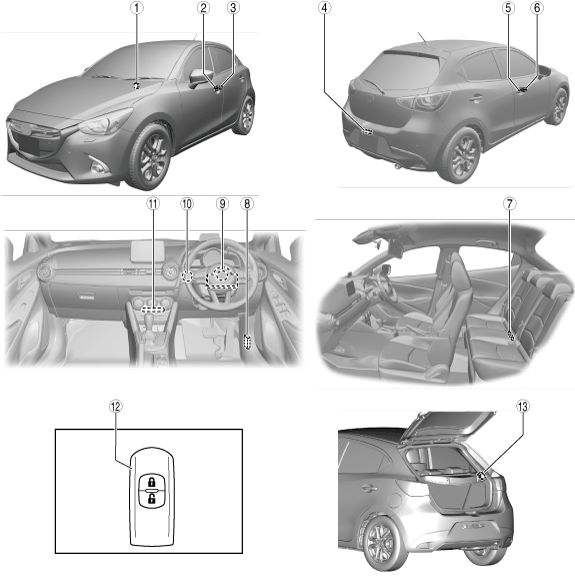 ①
②
③
④
⑤
⑥
⑪
⑩
⑨
⑧
⑦
⑫
⑬