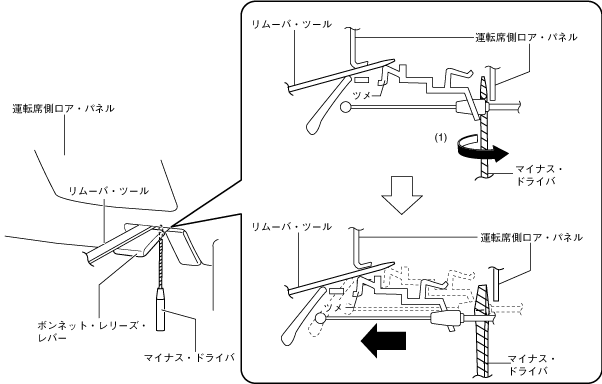 運転席側ロア・パネル

リムーバ・ツール

ボンネット・レリーズ・レバー

マイナス・ドライバ

リムーバ・ツール

運転席側ロア・パネル

ツメ

(1)

マイナス・ドライバ

リムーバ・ツール

運転席側ロア・パネル

ツメ

マイナス・ドライバ