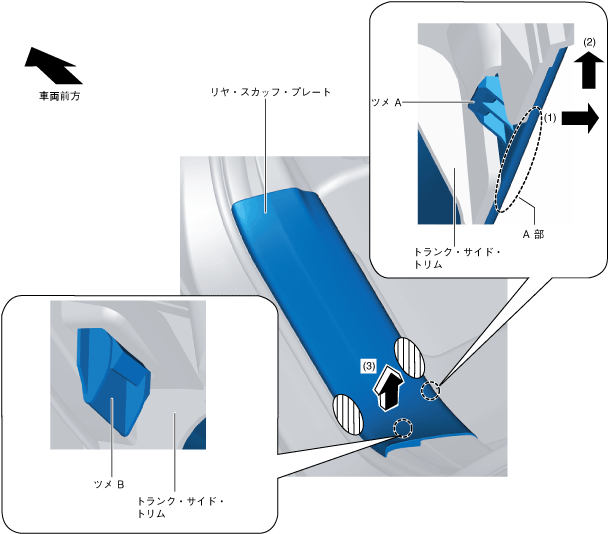 車両前方

リヤ・スカッフ・プレート

ツメ A

(2)

(1)

A 部

トランク・サイド・トリム

(3)

ツメ B

トランク・サイド・トリム