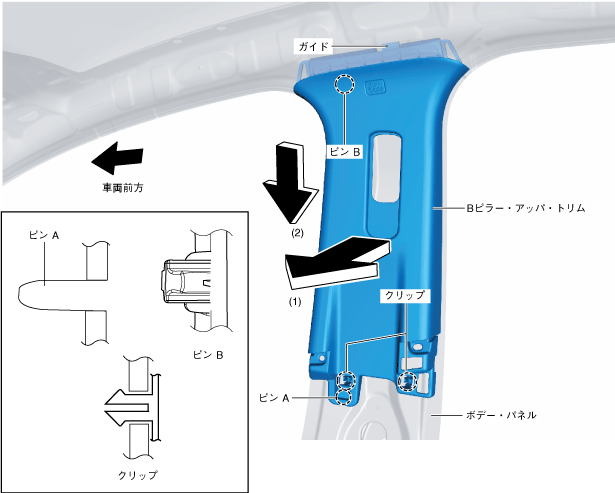 ガイド

ピン B

車両前方

(2)

Bピラー・アッパ・トリム

(1)

クリップ

ピン A

ボデー・パネル

ピン A

ピン B

クリップ