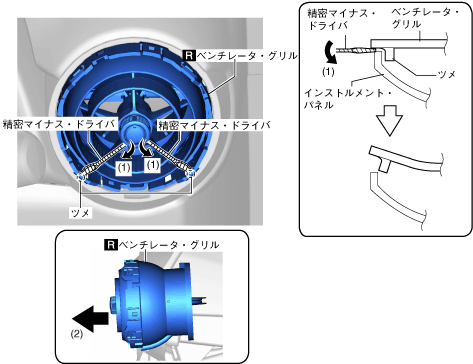 R ベンチレータ・グリル

精密マイナス・ドライバ

精密マイナス・ドライバ

(1)

(1)

ツメ

精密マイナス・ドライバ

ベンチレータ・グリル

(1)

ツメ

インストルメント・パネル

R ベンチレータ・グリル

(2)