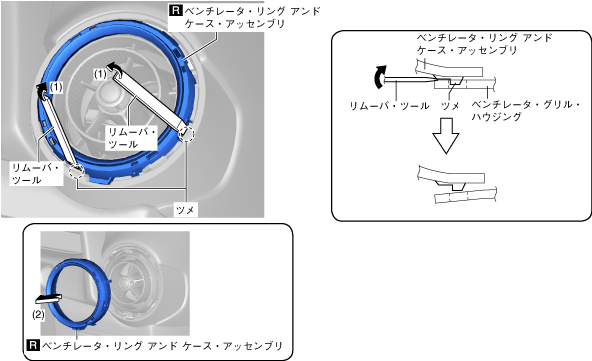 R ベンチレータ・リング アンド ケース・アッセンブリ

(1)

(1)

リムーバ・ツール

リムーバ・ツール

ツメ

ベンチレータ・リング アンド ケース・アッセンブリ

リムーバ・ツール

ツメ

ベンチレータ・グリル・ハウジング

(2)

R ベンチレータ・リング アンド ケース・アッセンブリ