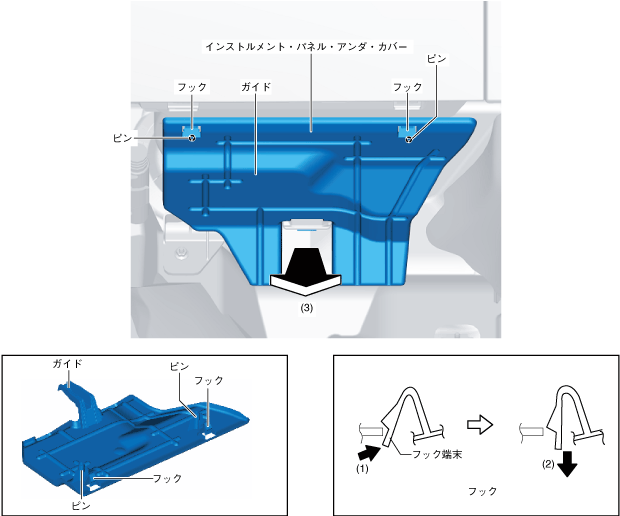 インストルメント・パネル・アンダ・カバー
ピン
フック
ガイド
フック
ピン
(3)

ガイド
ピン
フック
フック
ピン

フック端末
(1)
(2)
フック