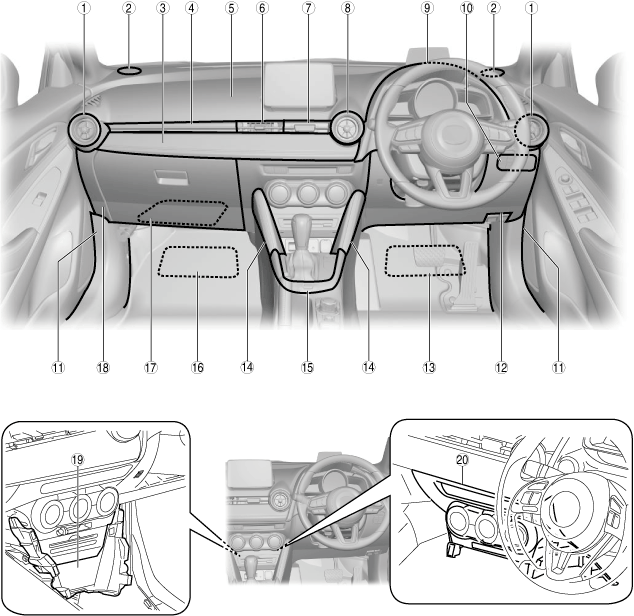 ①
②
③
④
⑤
⑥
⑦
⑧
⑨
⑩
②
①
⑪
⑱
⑰
⑯
⑭
⑮
⑭
⑬
⑫
⑪
⑲
20