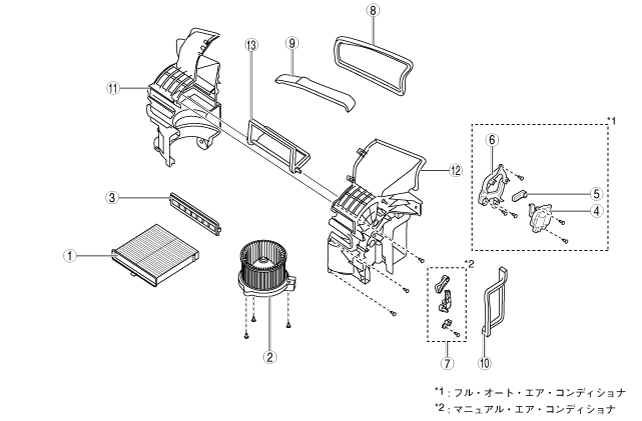 ⑧
⑬
⑨
⑪
*1
⑥
⑫
⑤
③
④
①
*2
②
⑦
⑩

*1 : フル・オート・エア・コンディショナ
*2 : マニュアル・エア・コンディショナ