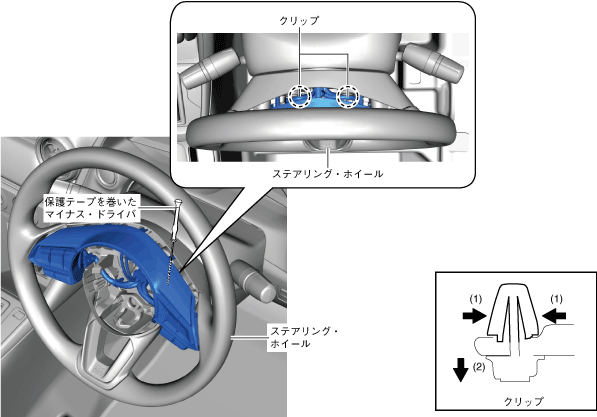 クリップ

ステアリング・ホイール

保護テープを巻いた
マイナス・ドライバ

ステアリング・
ホイール

(1)

(1)

(2)

クリップ