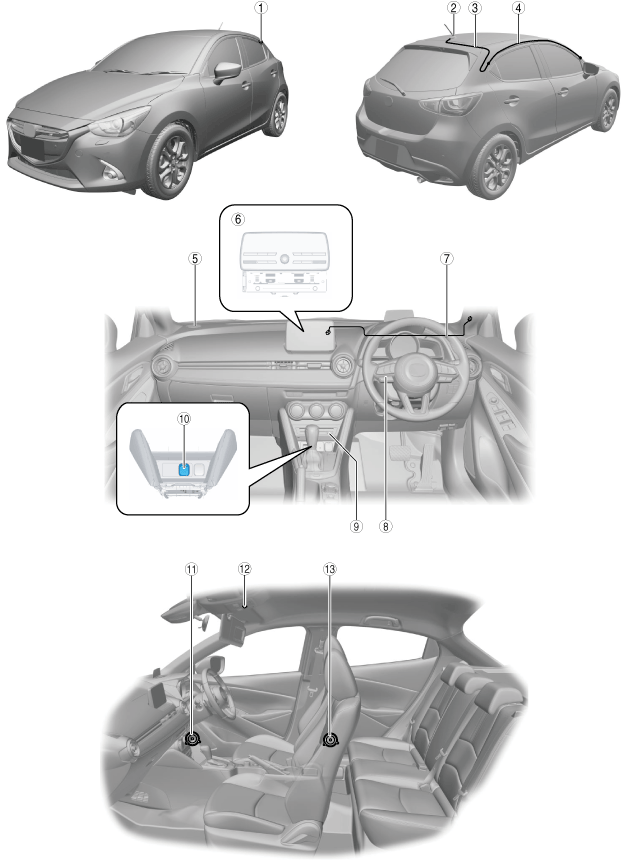 ①
② ③ ④
⑥
⑤
⑦
⑩
⑨ ⑧
⑪ ⑫ ⑬