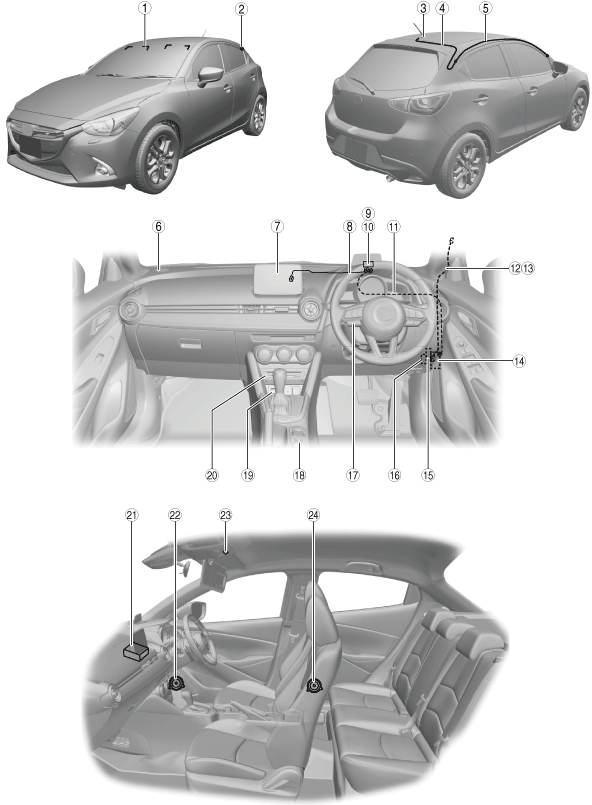 1
2
3
4
5
6
7
8
9
10
11
12 13
14
20
19
18
17
16
15
21
22
23
24