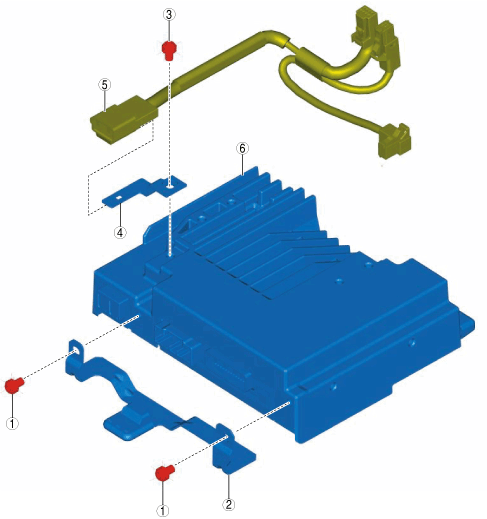 3
5
6
4
1
1
2