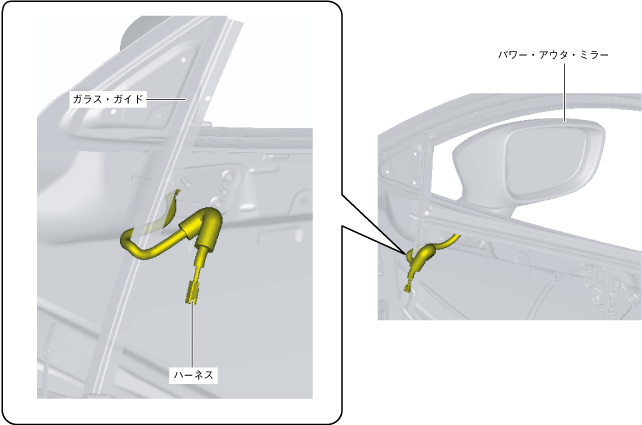 ガラス・ガイド

ハーネス

パワー・アウタ・ミラー