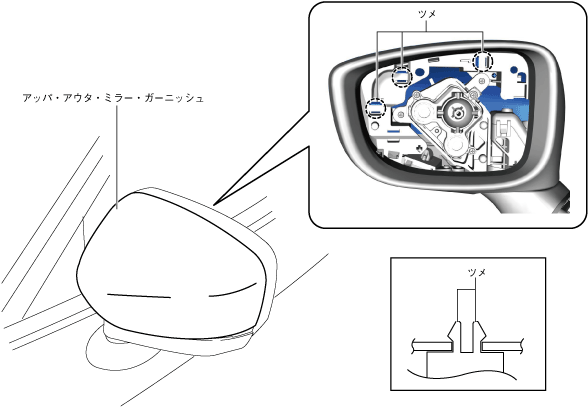 ツメ

アッパ・アウタ・ミラー・ガーニッシュ

ツメ