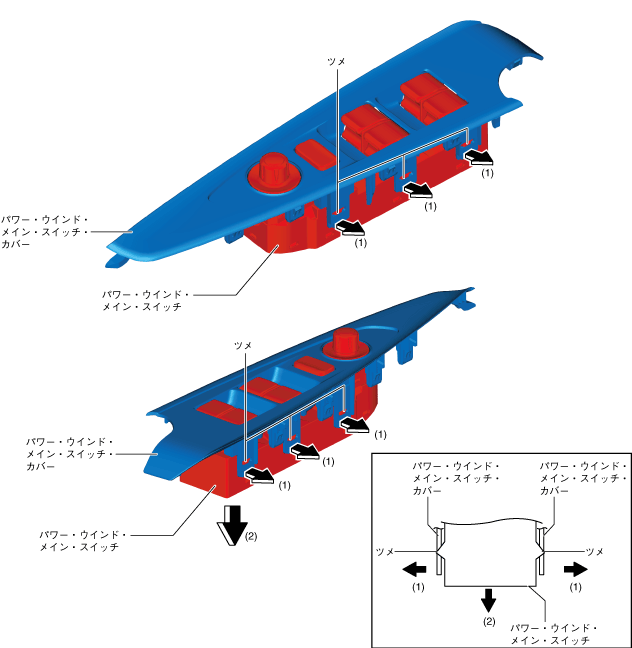 ツメ

(1)

(1)

(1)

パワー・ウインド・メイン・スイッチ・カバー

パワー・ウインド・メイン・スイッチ

ツメ

(1)

(1)

(1)

パワー・ウインド・メイン・スイッチ・カバー

パワー・ウインド・メイン・スイッチ

(2)

パワー・ウインド・メイン・スイッチ・カバー

パワー・ウインド・メイン・スイッチ・カバー

ツメ

ツメ

(1)

(1)

(2)

パワー・ウインド・メイン・スイッチ