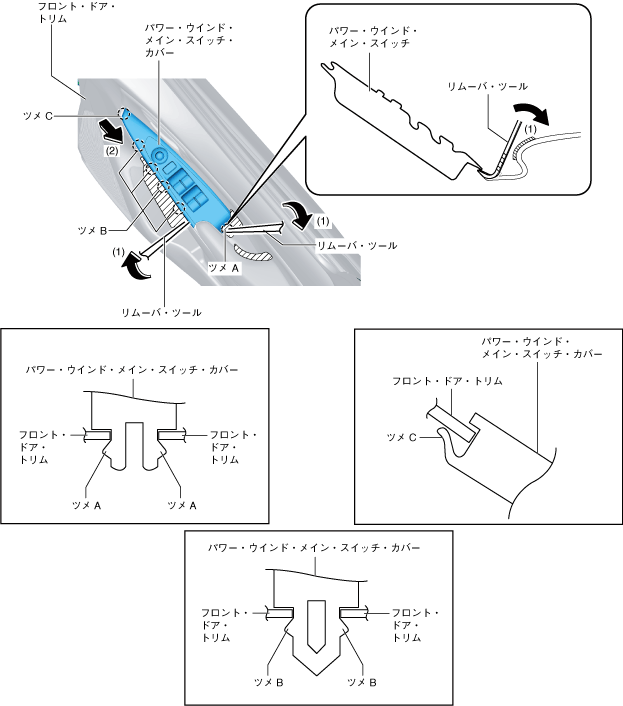 フロント・ドア・トリム

パワー・ウインド・メイン・スイッチ・カバー

ツメ C

(2)

ツメ B

(1)

リムーバ・ツール

ツメ A

(1)

リムーバ・ツール

パワー・ウインド・メイン・スイッチ

リムーバ・ツール

(1)

パワー・ウインド・メイン・スイッチ・カバー

フロント・ドア・トリム

フロント・ドア・トリム

ツメ A

ツメ A

パワー・ウインド・メイン・スイッチ・カバー

フロント・ドア・トリム

ツメ C

パワー・ウインド・メイン・スイッチ・カバー

フロント・ドア・トリム

フロント・ドア・トリム

ツメ B

ツメ B