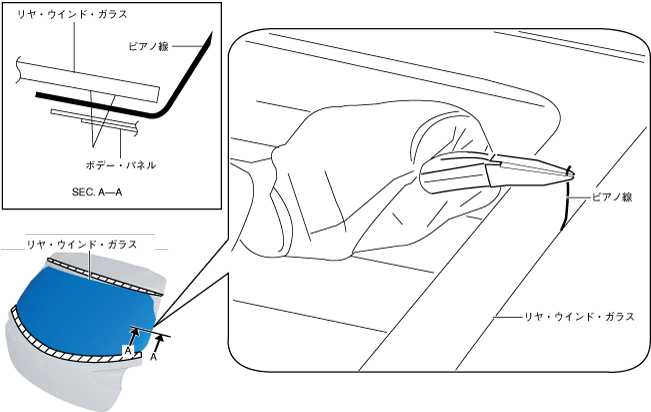 リヤ・ウインド・ガラス

ピアノ線

ボデー・パネル

SEC. A—A

リヤ・ウインド・ガラス

A

A

ピアノ線

リヤ・ウインド・ガラス