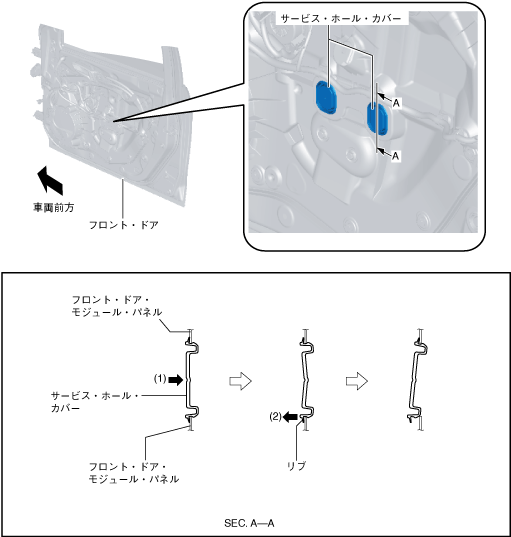 サービス・ホール・カバー

A

A

車両前方

フロント・ドア

フロント・ドア・モジュール・パネル

(1)

サービス・ホール・カバー

フロント・ドア・モジュール・パネル

(2)

リブ

SEC. A—A