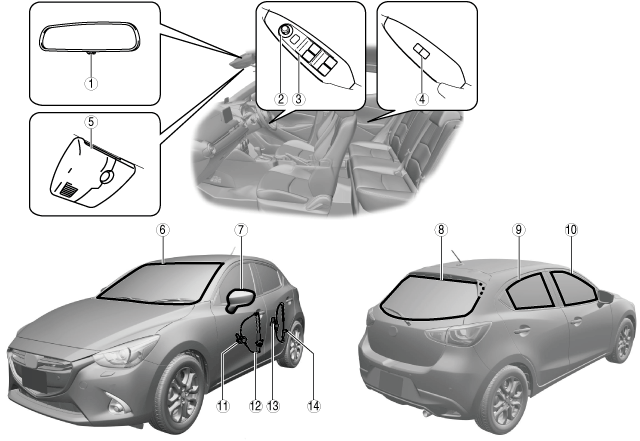 1
2
3
4
5
6
7
8
9
10
11
12
13
14