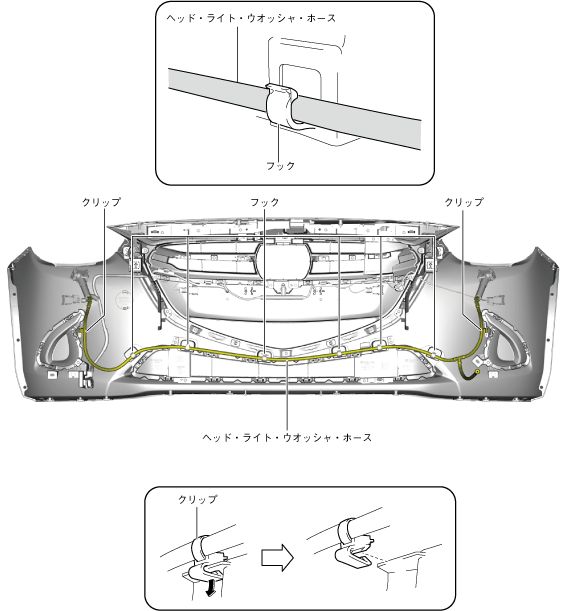 ヘッド・ライト・ウオッシャ・ホース

フック

クリップ

フック

クリップ

ヘッド・ライト・ウオッシャ・ホース

クリップ