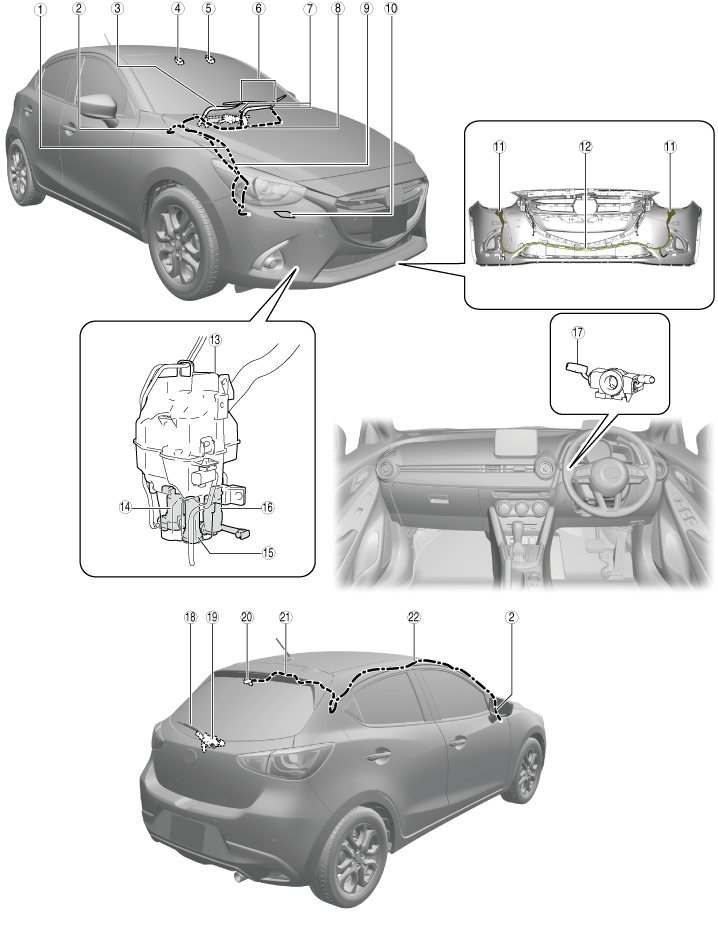 1 2 3 4 5 6 7 8 9 10

11 12 11

13

14 16

15

17

18 19 20 21 22 2