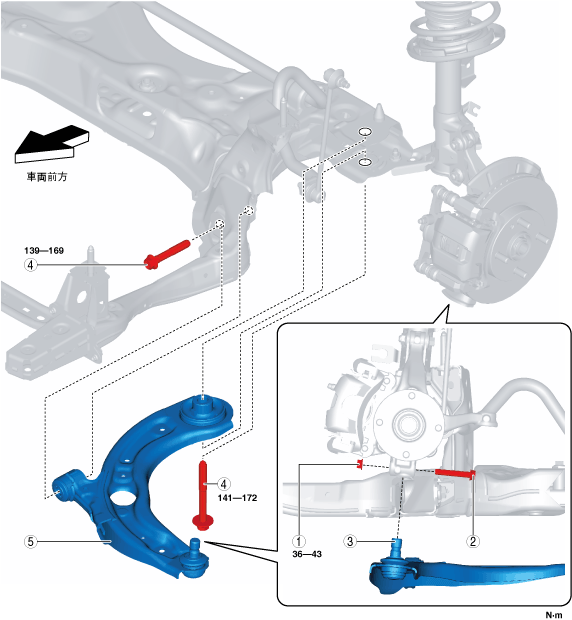 車両前方

139—169
④

④
141—172

⑤

①
36—43

③

②

N·m