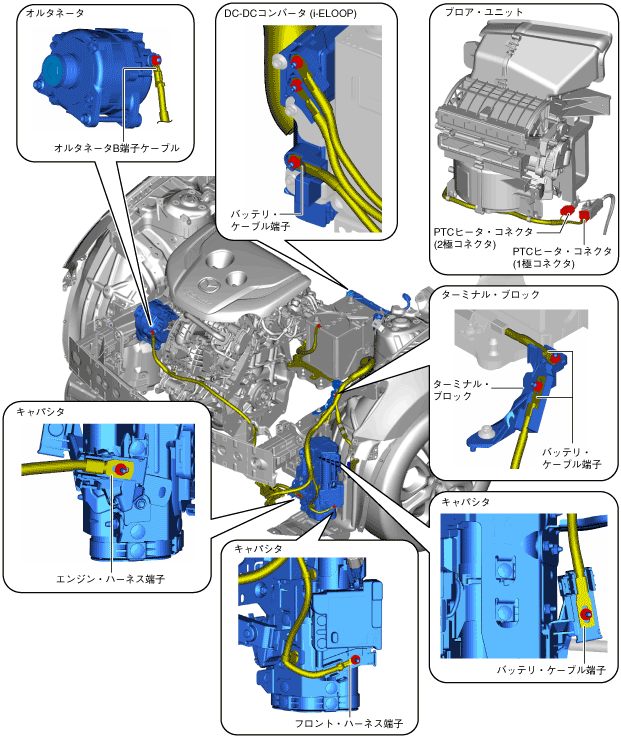 オルタネータ

オルタネータB端子ケーブル

DC-DCコンバータ (i-ELOOP)

バッテリ・ケーブル端子

ブロア・ユニット

PTCヒータ・コネクタ (2極コネクタ)

PTCヒータ・コネクタ (1極コネクタ)

ターミナル・ブロック

ターミナル・ブロック

バッテリ・ケーブル端子

キャパシタ

エンジン・ハーネス端子

キャパシタ

フロント・ハーネス端子

キャパシタ

バッテリ・ケーブル端子