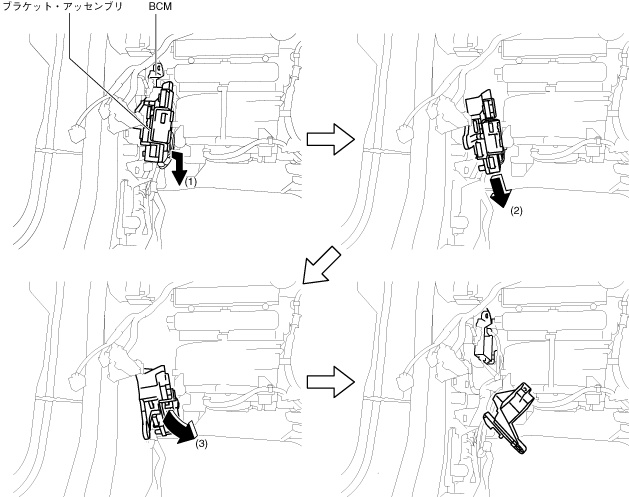 ブラケット・アッセンブリ
BCM
(1)
(2)
(3)