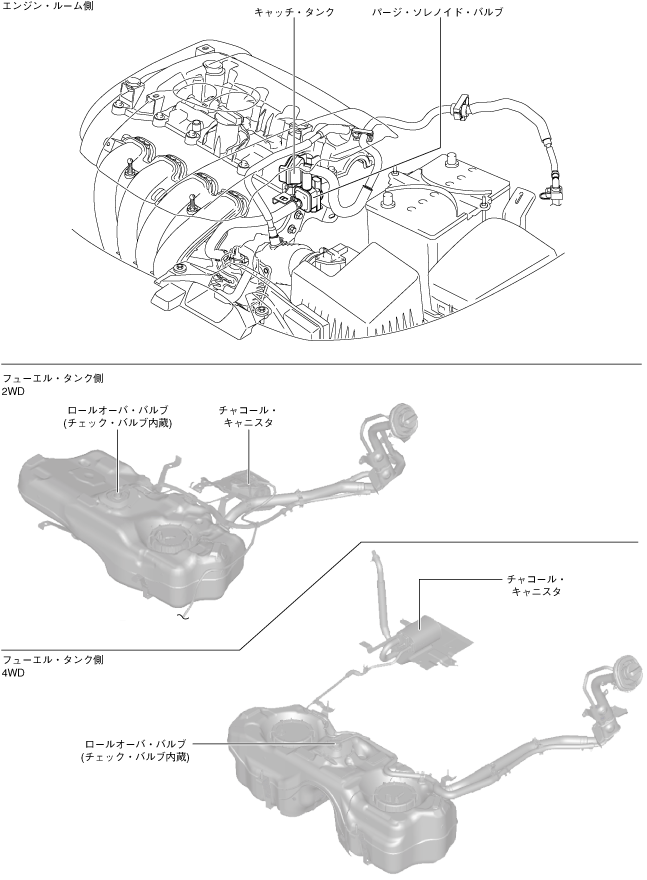 エンジン・ルーム側

キャッチ・タンク

パージ・ソレノイド・バルブ

フューエル・タンク側
2WD

ロールオーバ・バルブ
(チェック・バルブ内蔵)

チャコール・
キャニスタ

チャコール・
キャニスタ

フューエル・タンク側
4WD

ロールオーバ・バルブ
(チェック・バルブ内蔵)