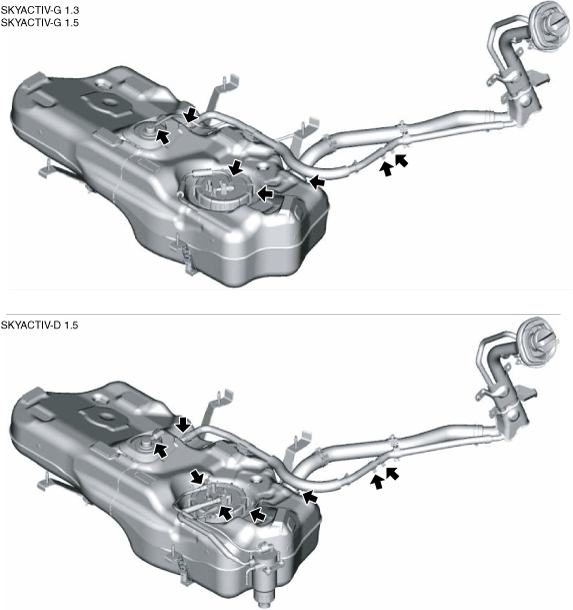 SKYACTIV-G 1.3
SKYACTIV-G 1.5

SKYACTIV-D 1.5