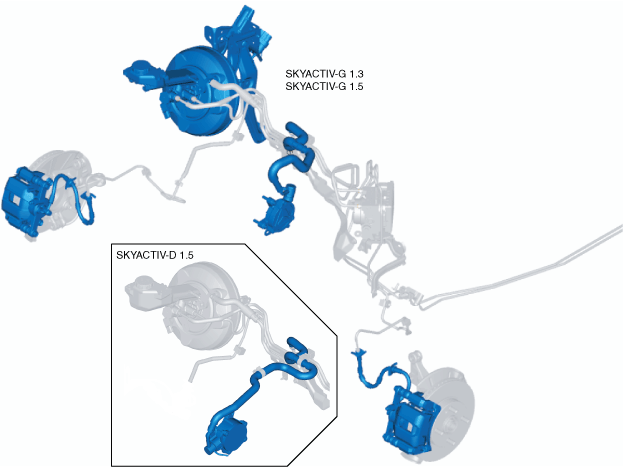 SKYACTIV-G 1.3
SKYACTIV-G 1.5

SKYACTIV-D 1.5