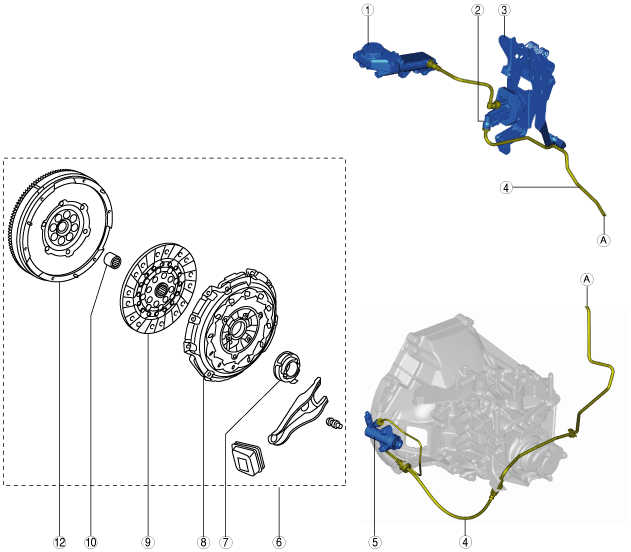 1
2
3
4
A
A
5
4
12
10
9
8
7
6