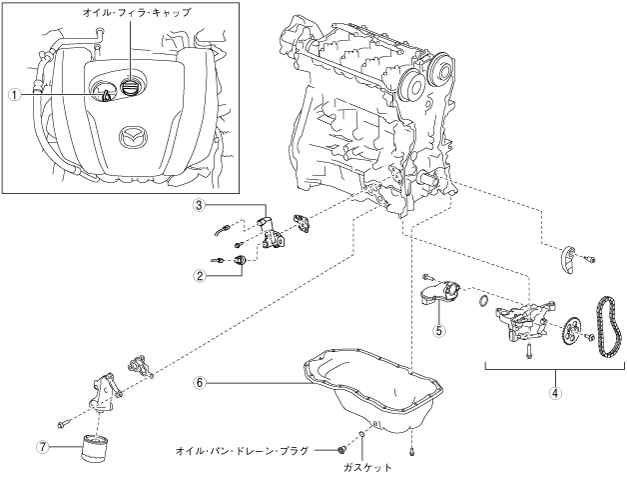 オイル・フィラ・キャップ

1

3

2

5

4

6

7

オイル・パン・ドレーン・プラグ

ガスケット