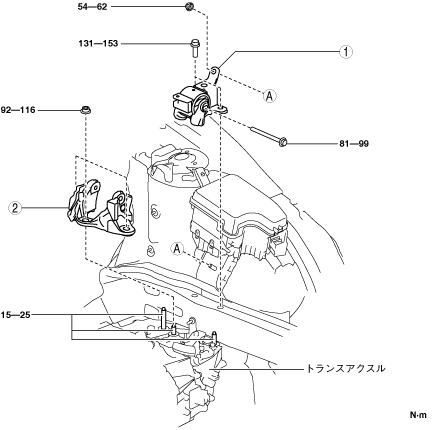 54—62

131—153

1

A

92—116

81—99

2

A

15—25

トランスアクスル

N·m