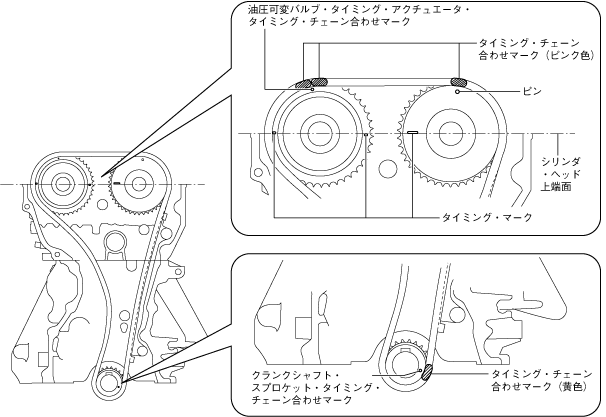 油圧可変バルブ・タイミング・アクチュエータ・タイミング・チェーン合わせマーク

タイミング・チェーン合わせマーク（ピンク色）

ピン

シリンダ・ヘッド上端面

タイミング・マーク

クランクシャフト・スプロケット・タイミング・チェーン合わせマーク

タイミング・チェーン合わせマーク（黄色）