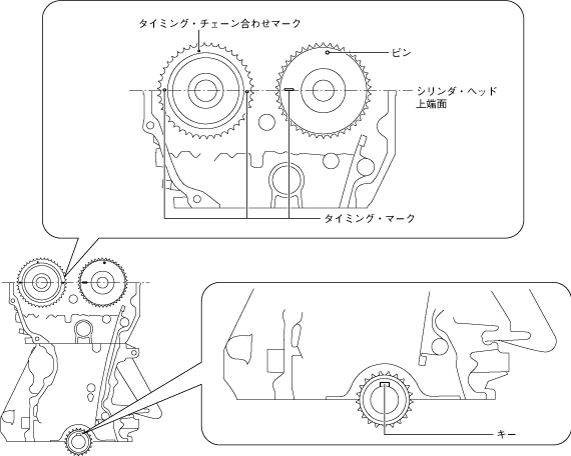 タイミング・チェーン合わせマーク
ピン
シリンダ・ヘッド上端面
タイミング・マーク
キー