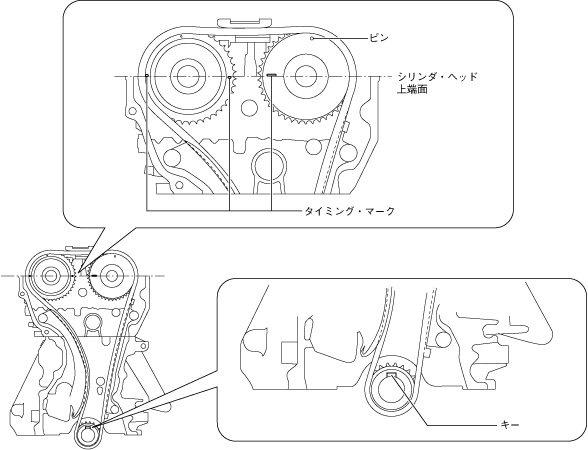 ピン

シリンダ・ヘッド
上端面

タイミング・マーク

キー